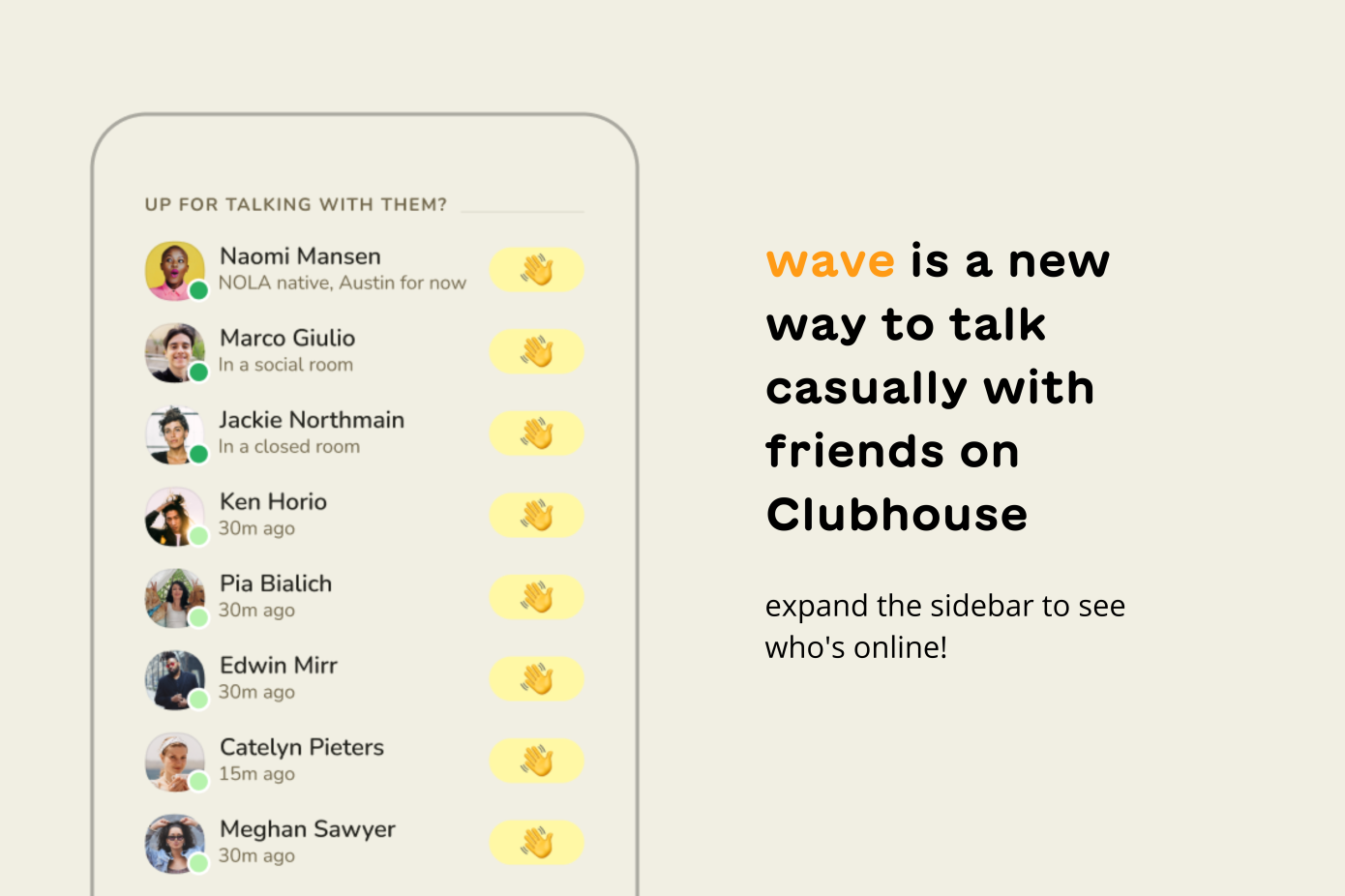 UP FOR TALKING WITH THEM?

Naomi Mansen
NOLA native, Austin for now

Marco Giulio
In a social room

Jackie Northmain
In a closed room

Ken Horio
30m ago

Pia Bialich
30m ago

Edwin Mirr
30m ago

Catelyn Pieters
15m ago

Meghan Sawyer
30m ago

wave is a new way to talk casually with friends on Clubhouse

expand the sidebar to see who's online!